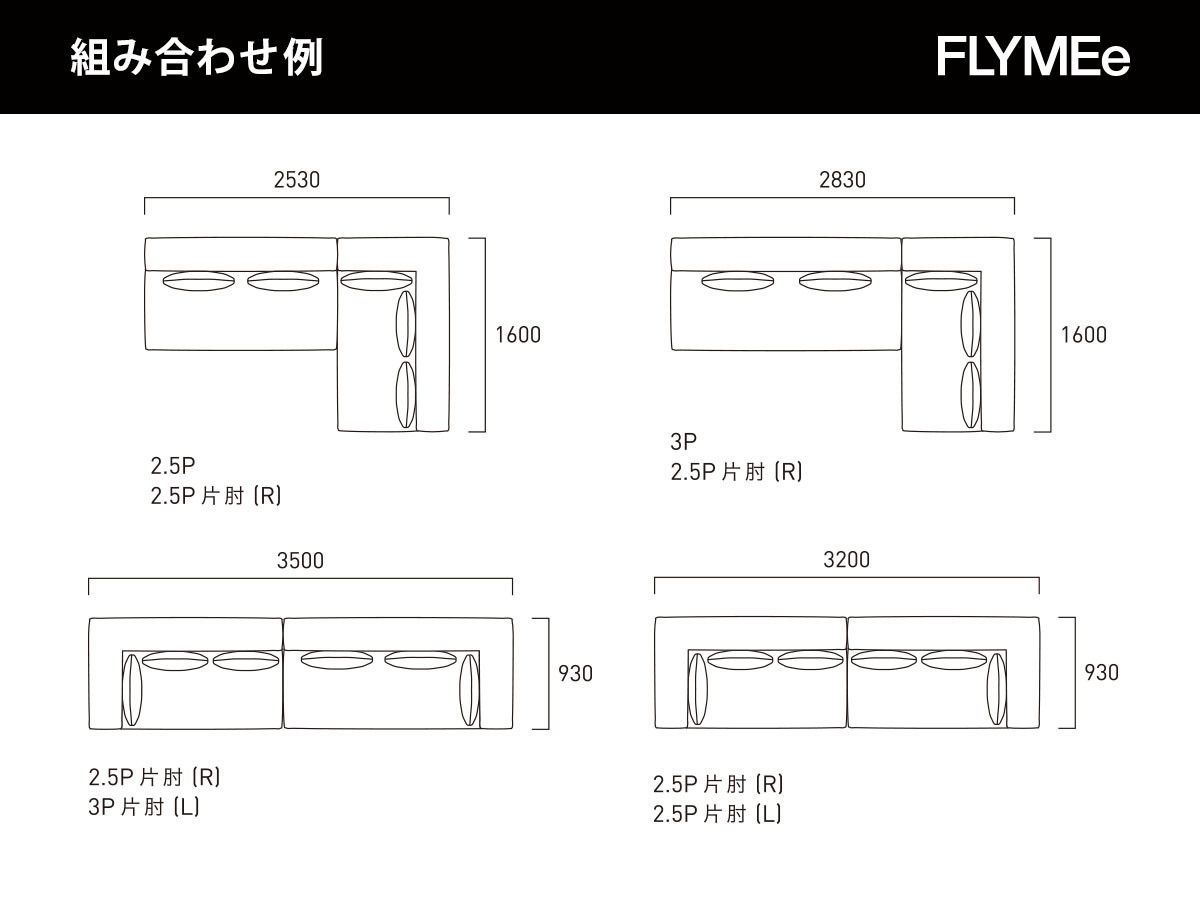 組み合わせ例

FLYMEe

2530

1600

2.5P
2.5P 片肘 (R)

2830

1600

3P
2.5P 片肘 (R)

3500

930

2.5P 片肘 (R)
3P 片肘 (L)

3200

930

2.5P 片肘 (R)
2.5P 片肘 (L)