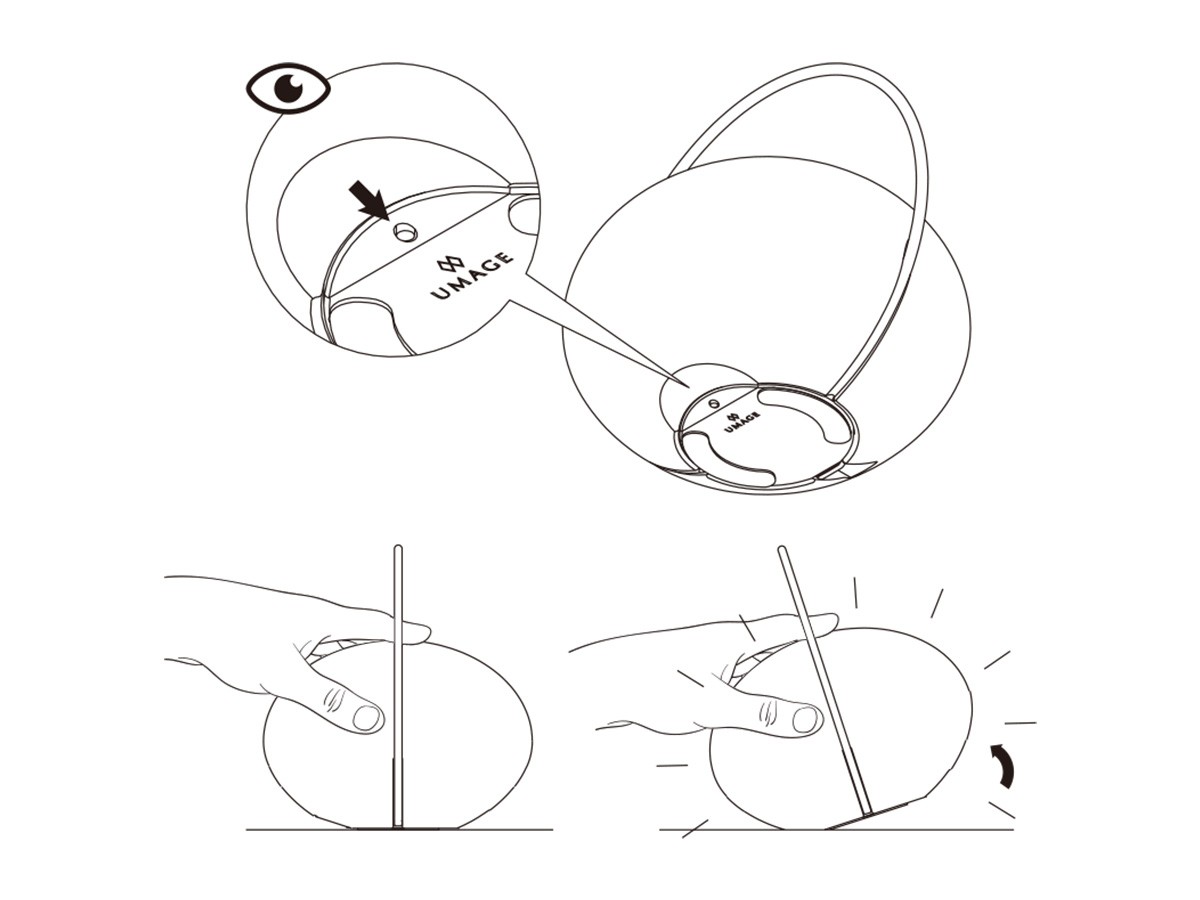 UMAGE

UMAGE