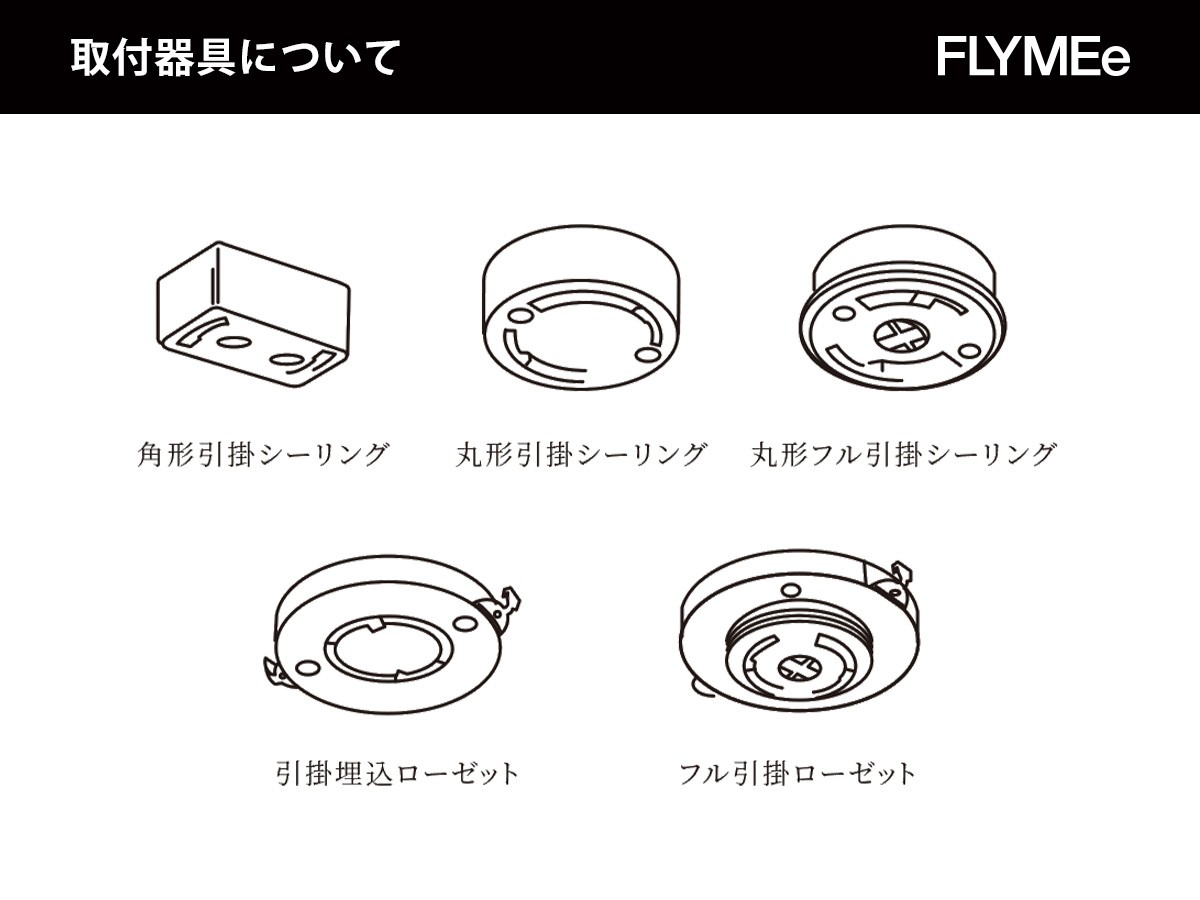 取付器具について

FLYMEe

角形引掛シーリング

丸形引掛シーリング

丸形フル引掛シーリング

引掛埋込ローゼット

フル引掛ローゼット