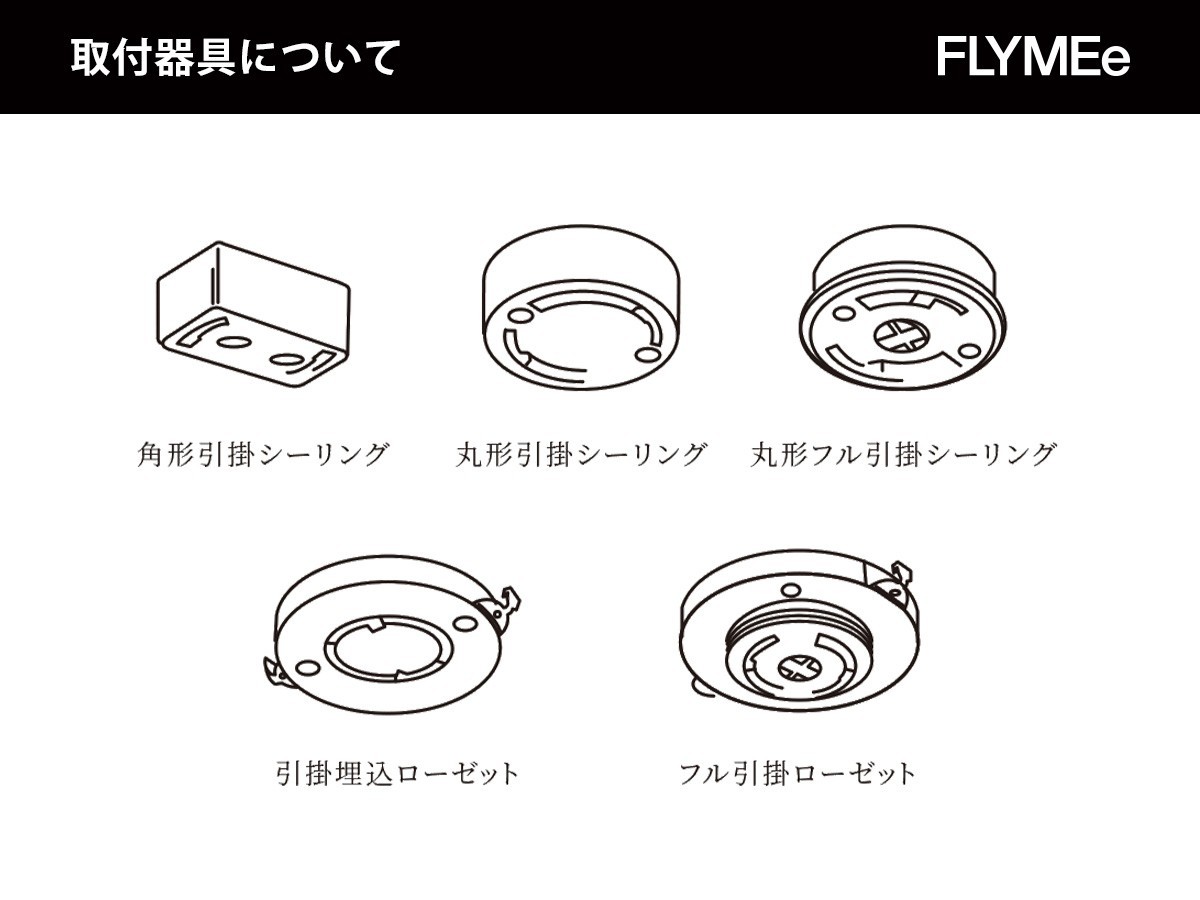 取付器具について

FLYMEe

角形引掛シーリング

丸形引掛シーリング

丸形フル引掛シーリング

引掛埋込ローゼット

フル引掛ローゼット